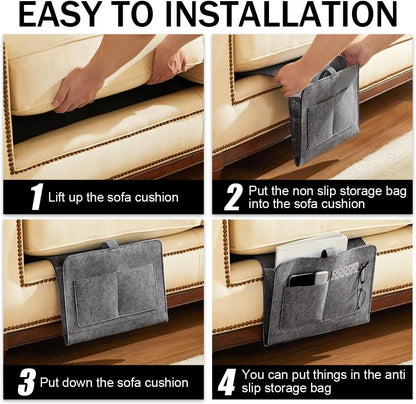 EASY TO INSTALLATION

1 Lift up the sofa cushion

2 Put the non slip storage bag into the sofa cushion

3 Put down the sofa cushion

4 You can put things in the anti slip storage bag